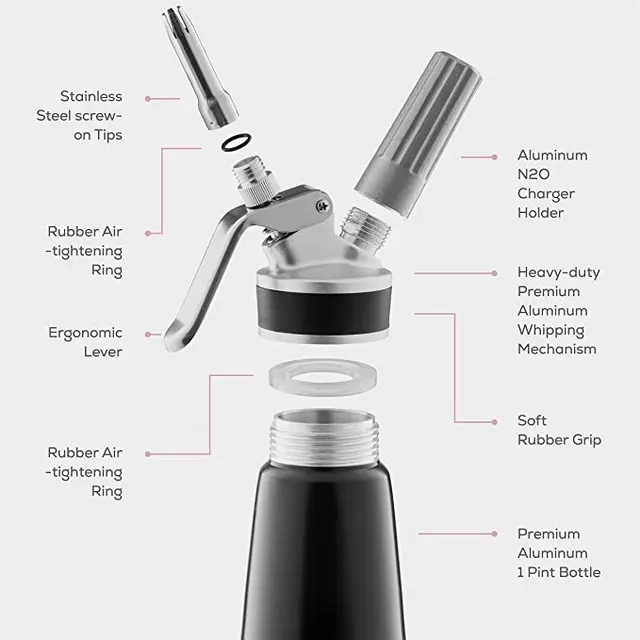 Stainless Steel screw-on Tips

Rubber Air -tightening Ring

Ergonomic Lever

Rubber Air -tightening Ring

Aluminum N2O Charger Holder

Heavy-duty Premium Aluminum Whipping Mechanism

Soft Rubber Grip

Premium Aluminum 1 Pint Bottle